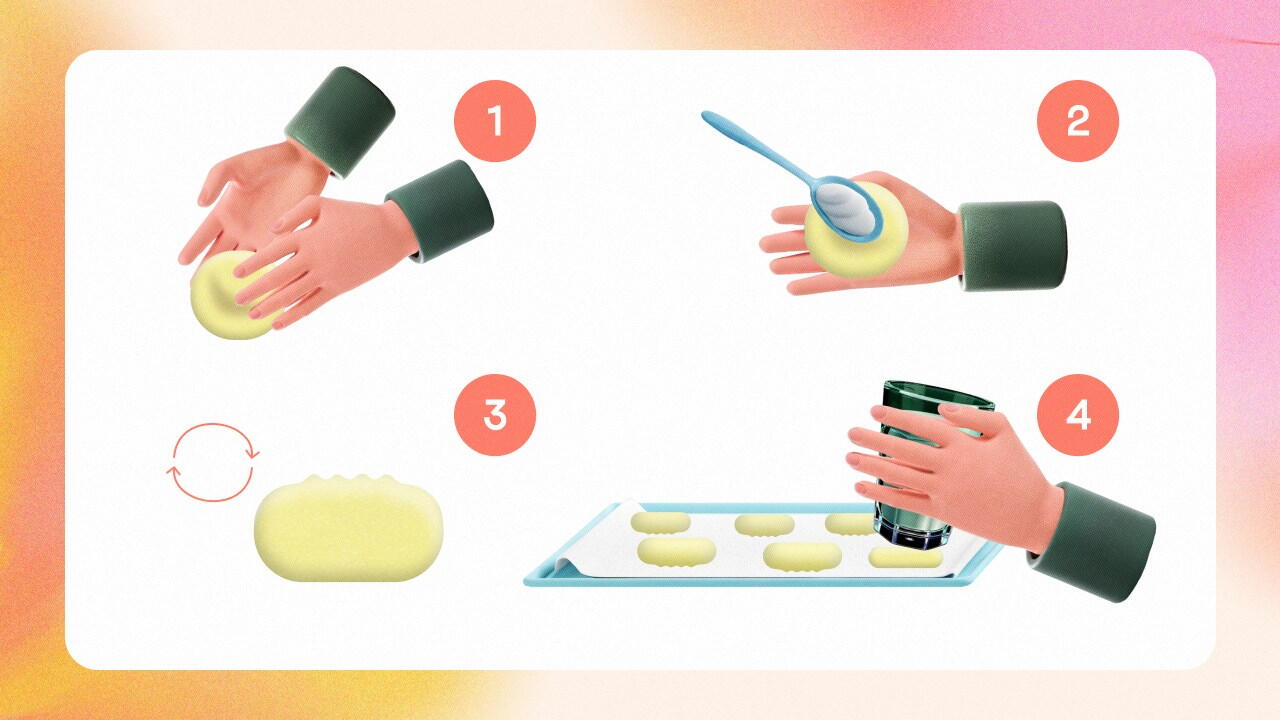 1

2

3

4