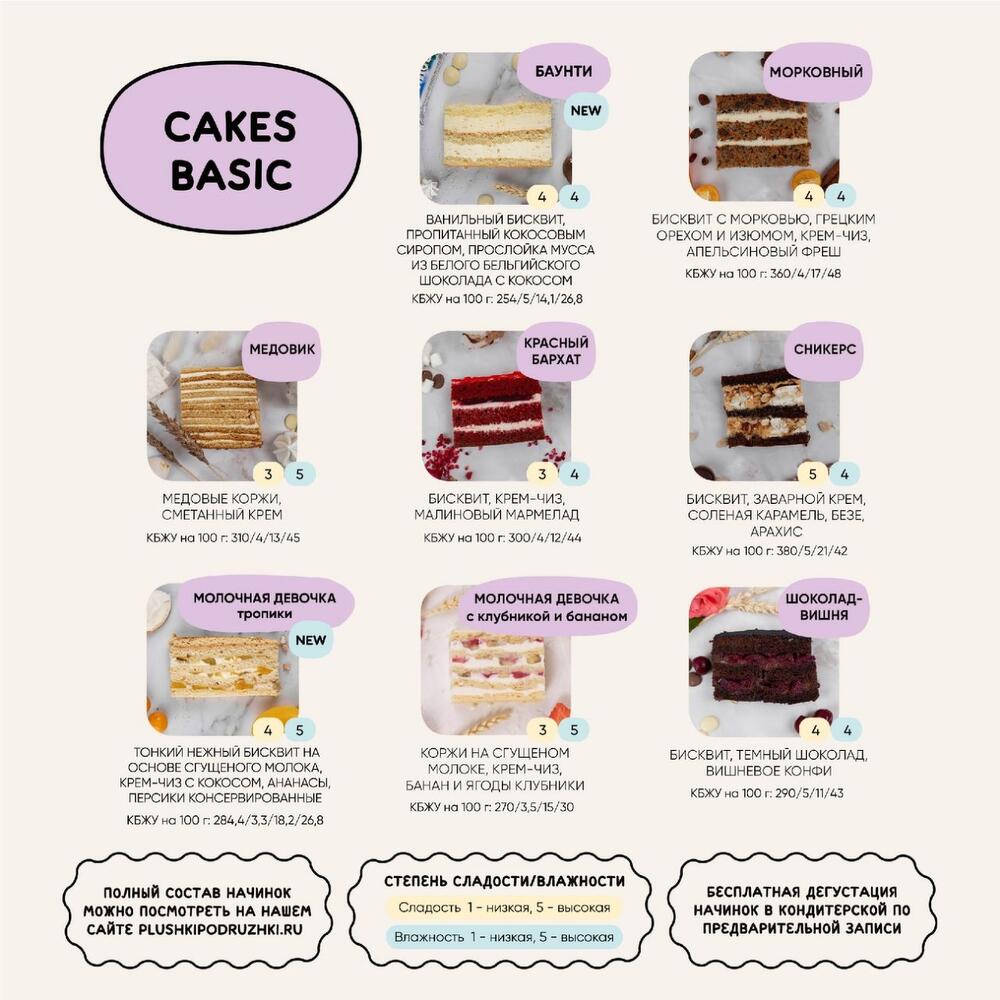 CAKES BASIC

БАУНТИ
NEW
4 4
ВАНИЛЬНЫЙ БИСКВИТ, ПРОПИТАННЫЙ КОКОСОВЫМ СИРОПОМ, ПРОСЛОЙКА МУССА ИЗ БЕЛОГО БЕЛЬГИЙСКОГО ШОКОЛАДА С КОКОСОМ
КБЖУ на 100 г: 254/5/14,1/26,8

МОРКОВНЫЙ
4 4
БИСКВИТ С МОРКОВЬЮ, ГРЕЦКИМ ОРЕХОМ И ИЗЮМОМ, КРЕМ-ЧИЗ, АПЕЛЬСИНОВЫЙ ФРЕШ
КБЖУ на 100 г: 360/4/17/48

МЕДОВИК
3 5
МЕДОВЫЕ КОРЖИ, СМЕТАННЫЙ КРЕМ
КБЖУ на 100 г: 310/4/13/45

КРАСНЫЙ БАРХАТ
3 4
БИСКВИТ, КРЕМ-ЧИЗ, МАЛИНОВЫЙ МАРМЕЛАД
КБЖУ на 100 г: 300/4/12/44

СНИКЕРС
5 4
БИСКВИТ, ЗАВАРНОЙ КРЕМ, СОЛЕНАЯ КАРАМЕЛЬ, БЕЗЕ, АРАХИС
КБЖУ на 100 г: 380/5/21/42

МОЛОЧНАЯ ДЕВОЧКА тропики
NEW
4 5
ТОНКИЙ НЕЖНЫЙ БИСКВИТ НА ОСНОВЕ СГУЩЕНОГО МОЛОКА, КРЕМ-ЧИЗ С КОКОСОМ, АНАНАСЫ, ПЕРСИКИ КОНСЕРВИРОВАННЫЕ
КБЖУ на 100 г: 284,4/3,3/18,2/26,8

МОЛОЧНАЯ ДЕВОЧКА с клубникой и бананом
3 5
КОРЖИ НА СГУЩЕНОМ МОЛОКЕ, КРЕМ-ЧИЗ, БАНАН И ЯГОДЫ КЛУБНИКИ
КБЖУ на 100 г: 270/3,5/15/30

ШОКОЛАД-ВИШНЯ
4 4
БИСКВИТ, ТЕМНЫЙ ШОКОЛАД, ВИШНЕВОЕ КОНФИ
КБЖУ на 100 г: 290/5/11/43

ПОЛНЫЙ СОСТАВ НАЧИНОК МОЖНО ПОСМОТРЕТЬ НА НАШЕМ САЙТЕ PLUSHKIPODRUZHKI.RU

СТЕПЕНЬ СЛАДОСТИ/ВЛАЖНОСТИ
Сладость 1 - низкая, 5 - высокая
Влажность 1 - низкая, 5 - высокая

БЕСПЛАТНАЯ ДЕГУСТАЦИЯ НАЧИНОК В КОНДИТЕРСКОЙ ПО ПРЕДВАРИТЕЛЬНОЙ ЗАПИСИ