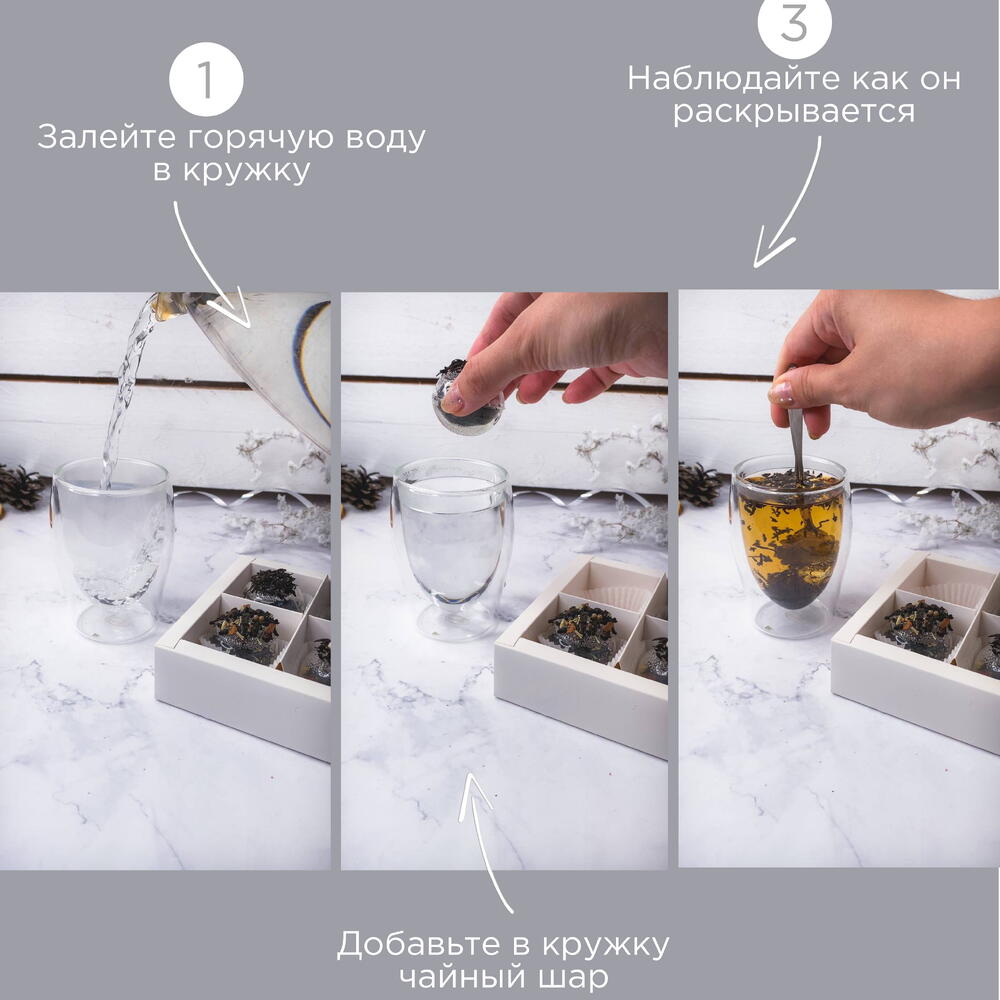 1
Залейте горячую воду в кружку

3
Наблюдайте как он раскрывается

Добавьте в кружку чайный шар